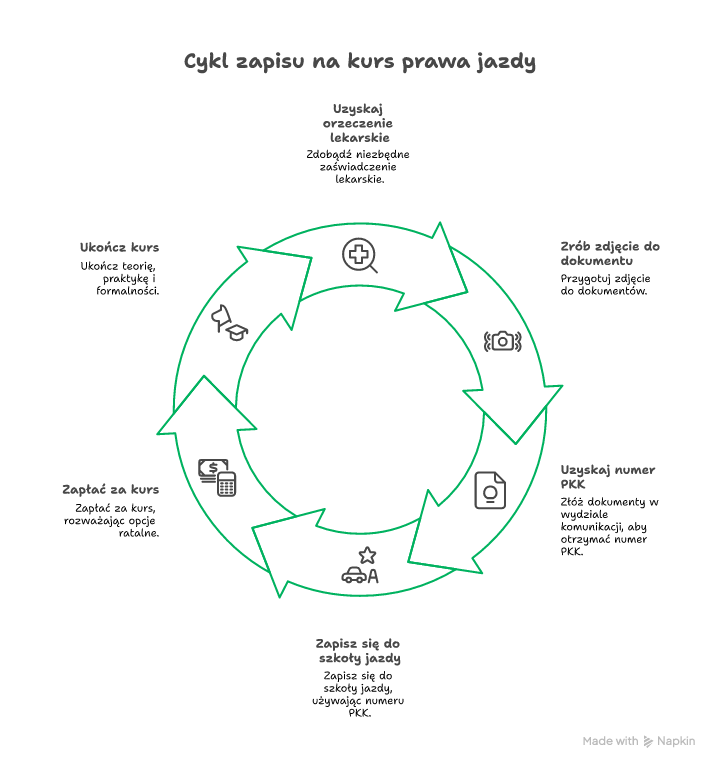 Cykl zapisu na kurs prawa jazdy

Uzyskaj orzeczenie lekarskie

Zdobądź niezbędne zaświadczenie lekarskie.

Zrób zdjęcie do dokumentu

Przygotuj zdjęcie do dokumentów.

Uzyskaj numer PKK

Złóż dokumenty w wydziale komunikacji, aby otrzymać numer PKK.

Zapisz się do szkoły jazdy

Zapisz się do szkoły jazdy, używając numeru PKK.

Zapłać za kurs

Zapłać za kurs, rozważając opcje ratalne.

Ukończ kurs

Ukończ teorię, praktykę i formalności.

A

Made with Napkin