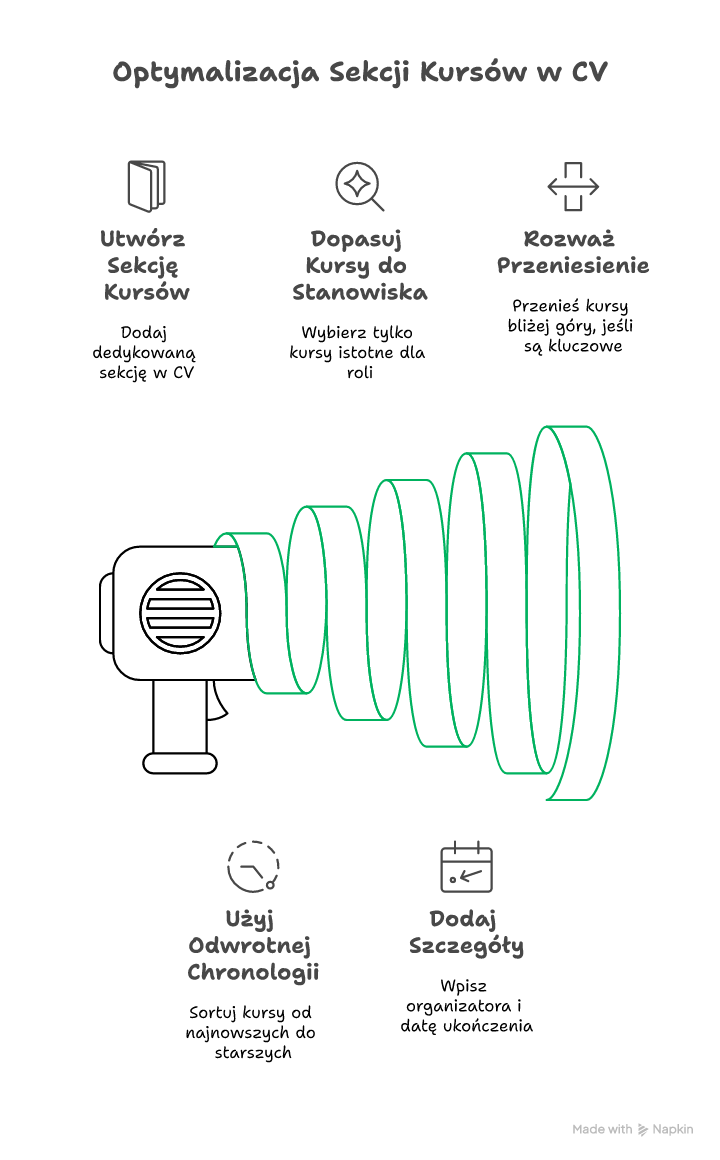 Optymalizacja Sekcji Kursów w CV

Utwórz Sekcję Kursów

Dodaj dedykowaną sekcję w CV

Dopasuj Kursy do Stanowiska

Wybierz tylko kursy istotne dla roli

Rozważ Przeniesienie

Przenieś kursy bliżej góry, jeśli są kluczowe

Użyj Odwrotnej Chronologii

Sortuj kursy od najnowszych do starszych

Dodaj Szczegóły

Wpisz organizatora i datę ukończenia

Made with Napkin