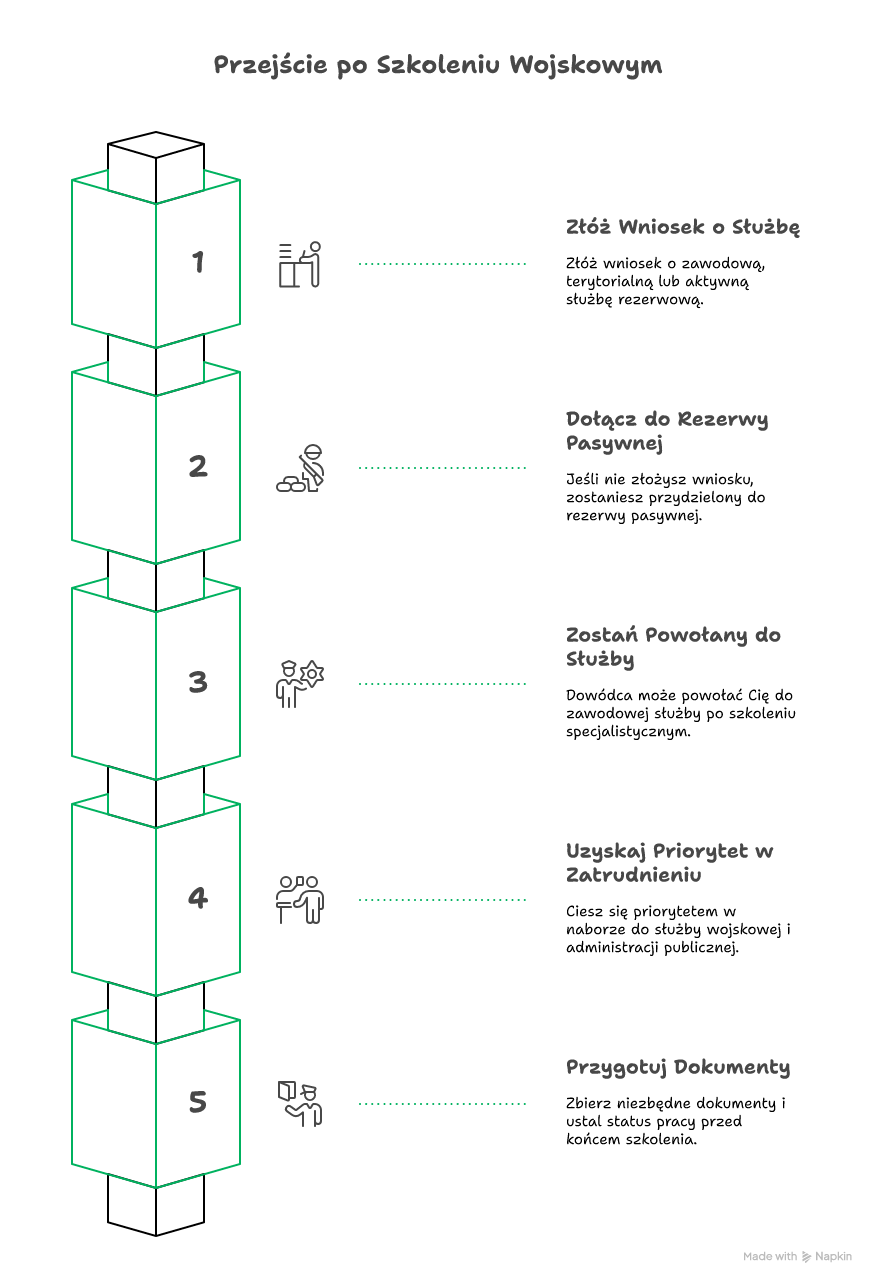 Przejście po Szkoleniu Wojskowym

1

Złóż Wniosek o Służbę

Złóż wniosek o zawodową, terytorialną lub aktywną służbę rezerwową.

2

Dołącz do Rezerwy Pasywnej

Jeśli nie złożysz wniosku, zostaniesz przydzielony do rezerwy pasywnej.

3

Zostań Powołany do Służby

Dowódca może powołać Cię do zawodowej służby po szkoleniu specjalistycznym.

4

Uzyskaj Priorytet w Zatrudnieniu

Ciesz się priorytetem w naborze do służby wojskowej i administracji publicznej.

5

Przygotuj Dokumenty

Zbierz niezbędne dokumenty i ustal status pracy przed końcem szkolenia.

Made with Napkin