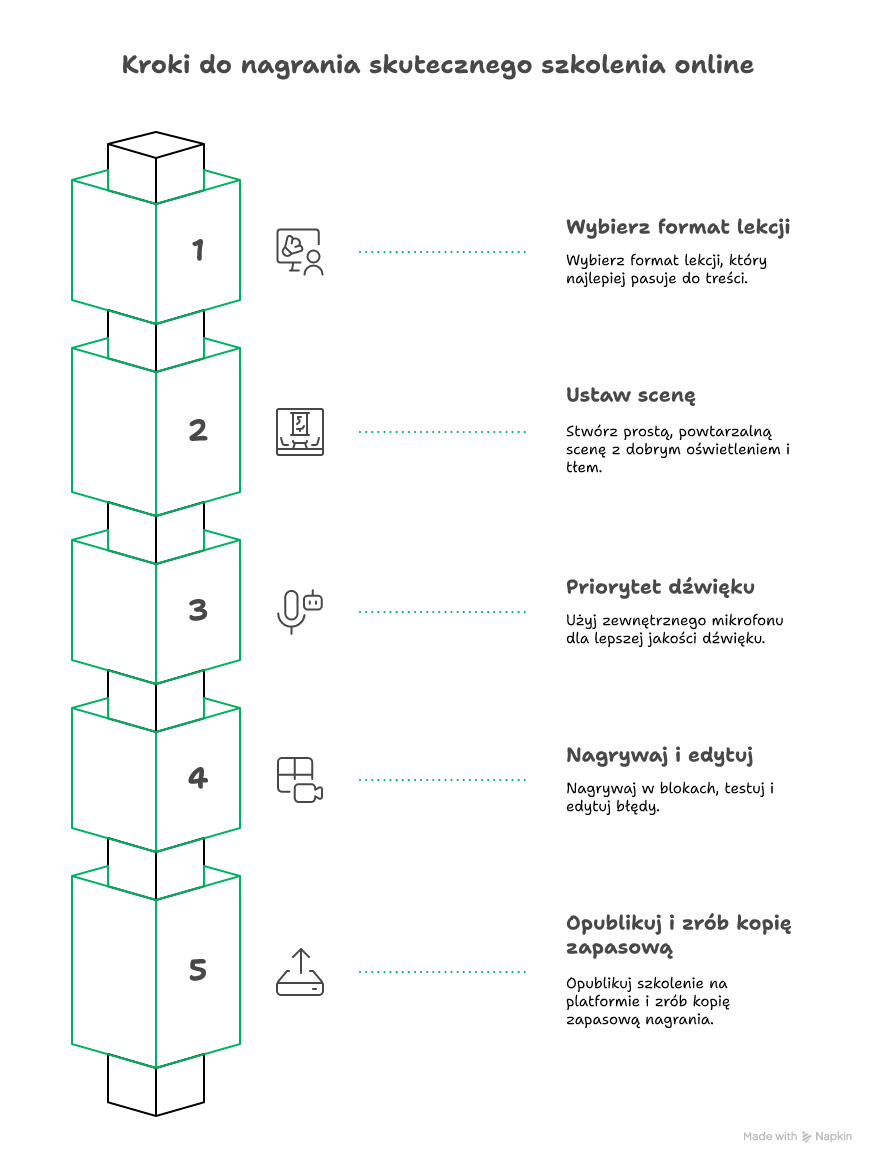 Kroki do nagrania skutecznego szkolenia online

1

Wybierz format lekcji

Wybierz format lekcji, który najlepiej pasuje do treści.

2

Ustaw scenę

Stwórz prostą, powtarzalną scenę z dobrym oświetleniem i tłem.

3

Priorytet dźwięku

Użyj zewnętrznego mikrofonu dla lepszej jakości dźwięku.

4

Nagrywaj i edytuj

Nagrywaj w blokach, testuj i edytuj błędy.

5

Opublikuj i zrób kopię zapasową

Opublikuj szkolenie na platformie i zrób kopię zapasową nagrania.

Made with Napkin