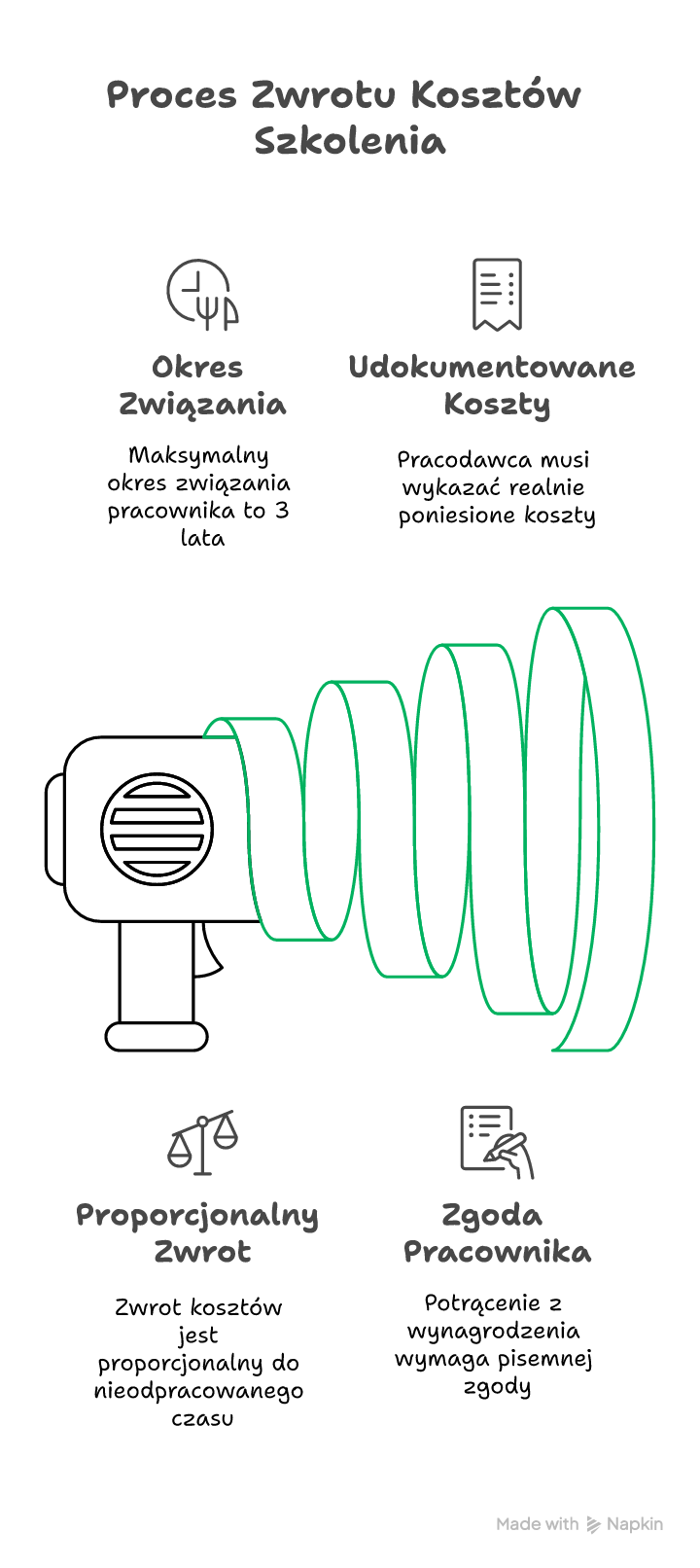 Proces Zwrotu Kosztów Szkolenia

Okres Związania

Maksymalny okres związania pracownika to 3 lata

Udokumentowane Koszty

Pracodawca musi wykazać realnie poniesione koszty

Proporcjonalny Zwrot

Zwrot kosztów jest proporcjonalny do nieodpracowanego czasu

Zgoda Pracownika

Potrącenie z wynagrodzenia wymaga pisemnej zgody

Made with Napkin